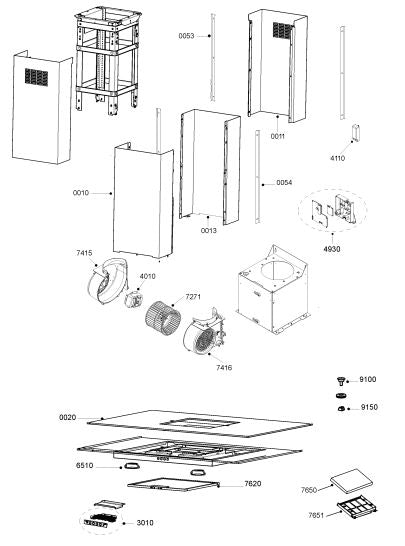 0053
0011
4110
0010
0013
0054
4930
7415
4010
7271
7416
9100
9150
0020
6510
7620
7650
7651
3010